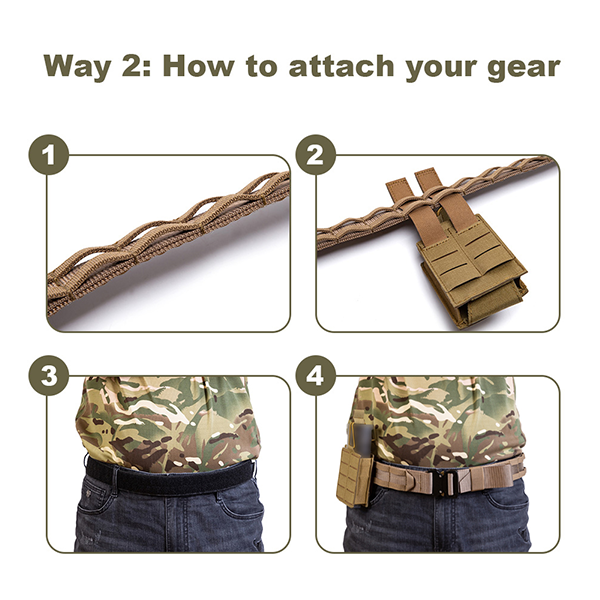 Way 2: How to attach your gear

1

2

3

4