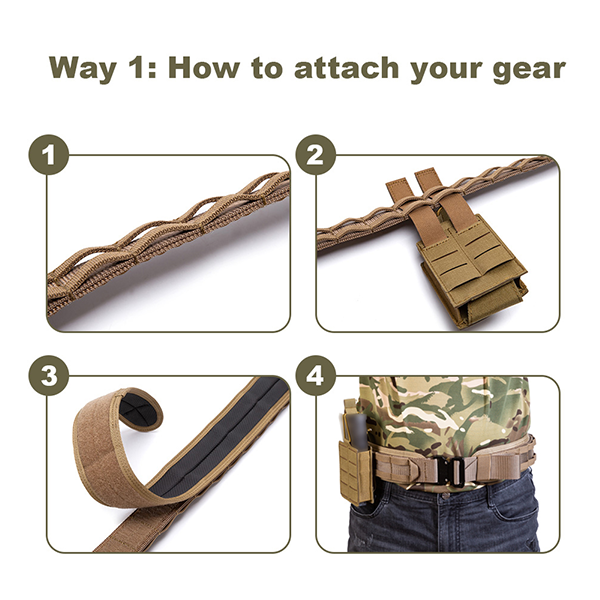 Way 1: How to attach your gear

1

2

3

4